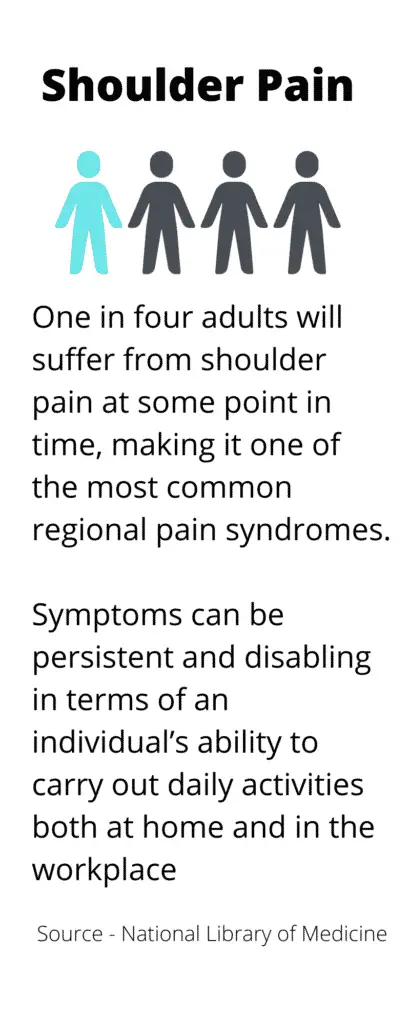 Shoulder Pain

One in four adults will suffer from shoulder pain at some point in time, making it one of the most common regional pain syndromes.

Symptoms can be persistent and disabling in terms of an individual's ability to carry out daily activities both at home and in the workplace

Source - National Library of Medicine