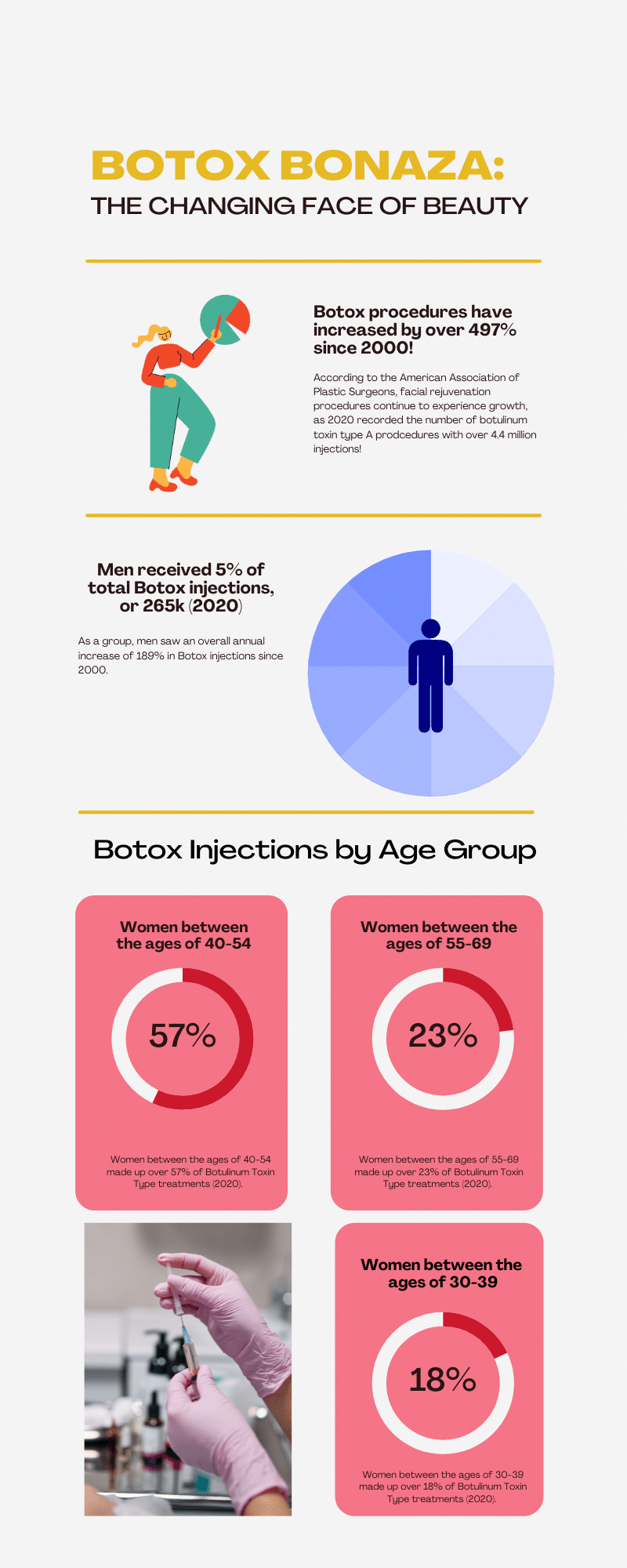 BOTOX BONAZA:
THE CHANGING FACE OF BEAUTY

Botox procedures have increased by over 497% since 2000!

According to the American Association of Plastic Surgeons, facial rejuvenation procedures continue to experience growth, as 2020 recorded the number of botulinum toxin type A prodcedures with over 4.4 million injections!

Men received 5% of total Botox injections, or 265k (2020)

As a group, men saw an overall annual increase of 189% in Botox injections since 2000.

Botox Injections by Age Group

Women between the ages of 40-54

57%

Women between the ages of 40-54 made up over 57% of Botulinum Toxin Type treatments (2020).

Women between the ages of 55-69

23%

Women between the ages of 55-69 made up over 23% of Botulinum Toxin Type treatments (2020).

Women between the ages of 30-39

18%

Women between the ages of 30-39 made up over 18% of Botulinum Toxin Type treatments (2020).