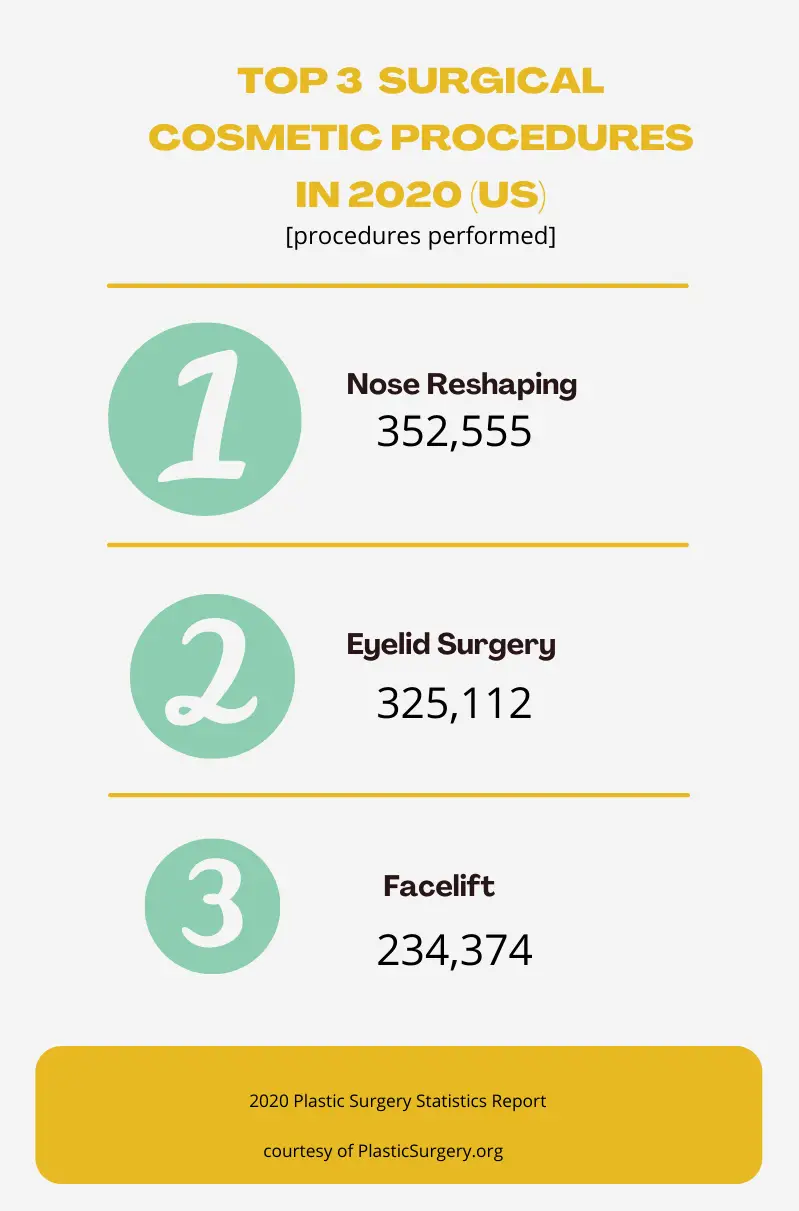 TOP 3 SURGICAL COSMETIC PROCEDURES IN 2020 (US)
[procedures performed]

1
Nose Reshaping
352,555

2
Eyelid Surgery
325,112

3
Facelift
234,374

2020 Plastic Surgery Statistics Report
courtesy of PlasticSurgery.org